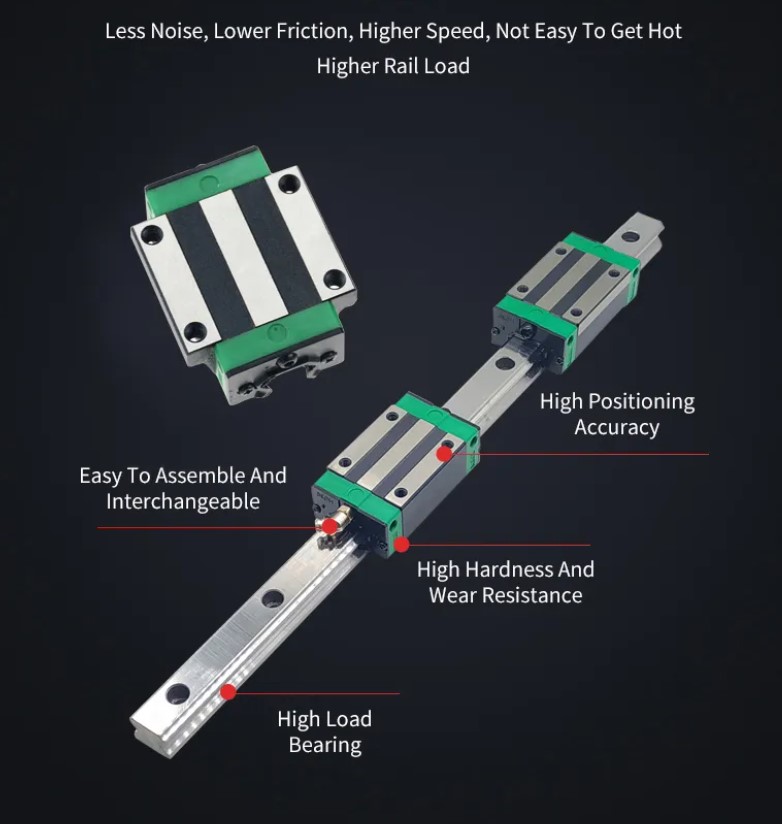 Less Noise, Lower Friction, Higher Speed, Not Easy To Get Hot
Higher Rail Load

High Positioning Accuracy

Easy To Assemble And Interchangeable

High Hardness And Wear Resistance

High Load Bearing