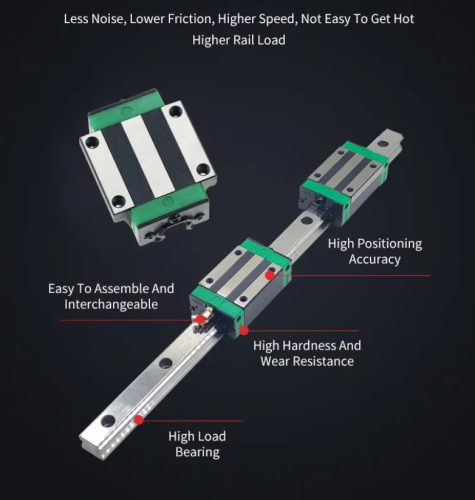 Less Noise, Lower Friction, Higher Speed, Not Easy To Get Hot
Higher Rail Load

High Positioning Accuracy

Easy To Assemble And Interchangeable

High Hardness And Wear Resistance

High Load Bearing